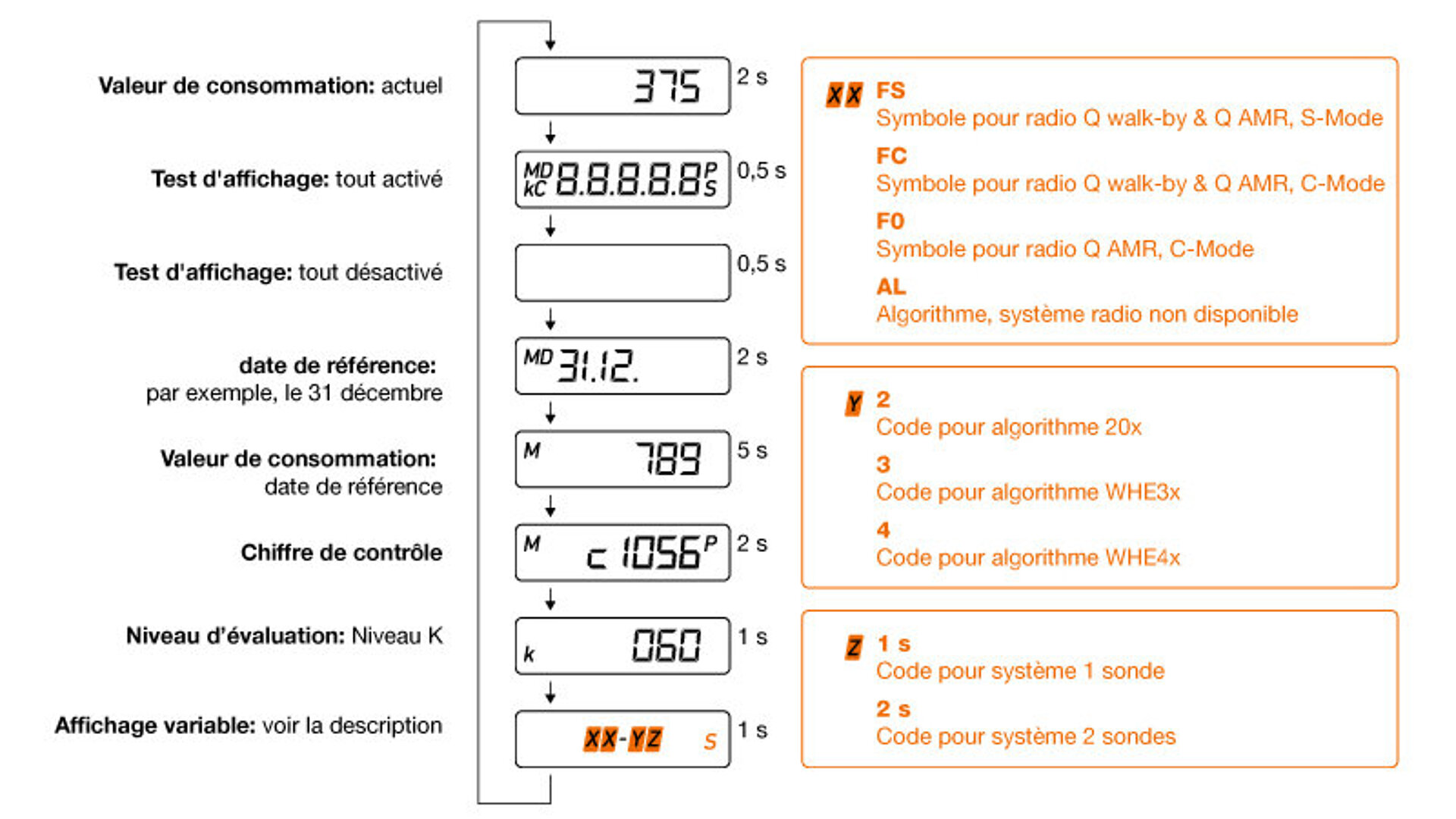 Valeur de consommation: actuel

375 2 s

Test d'affichage: tout activé

MD kC 8.8.8.8.8 P S 0,5 s

Test d'affichage: tout désactivé

0,5 s

date de référence: par exemple, le 31 décembre

MD 31.12. 2 s

Valeur de consommation: date de référence

M 789 5 s

Chiffre de contrôle

M c 1056 P 2 s

Niveau d'évaluation: Niveau K

k 060 1 s

Affichage variable: voir la description

XX-YZ S 1 s

XX FS
Symbole pour radio Q walk-by & Q AMR, S-Mode

FC
Symbole pour radio Q walk-by & Q AMR, C-Mode

F0
Symbole pour radio Q AMR, C-Mode

AL
Algorithme, système radio non disponible

Y 2
Code pour algorithme 20x

3
Code pour algorithme WHE3x

4
Code pour algorithme WHE4x

Z 1 s
Code pour système 1 sonde

2 s
Code pour système 2 sondes